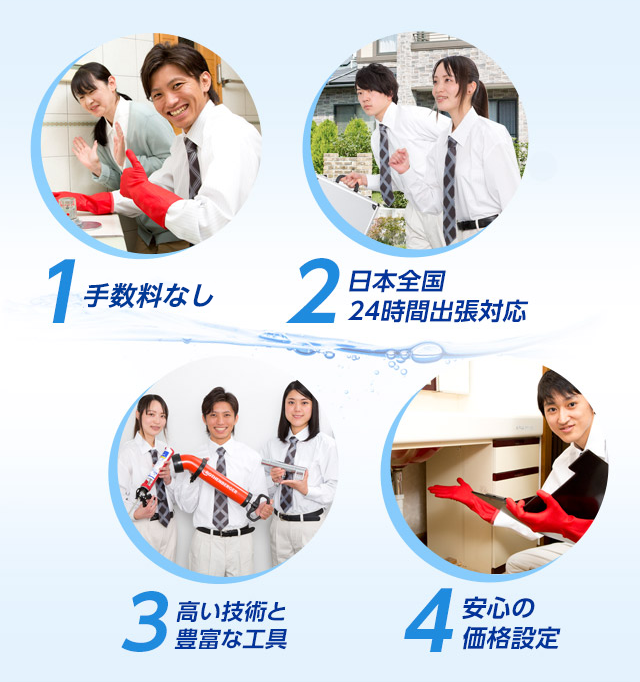 1 手数料なし

2 日本全国 24時間出張対応

3 高い技術と 豊富な工具

4 安心の 価格設定