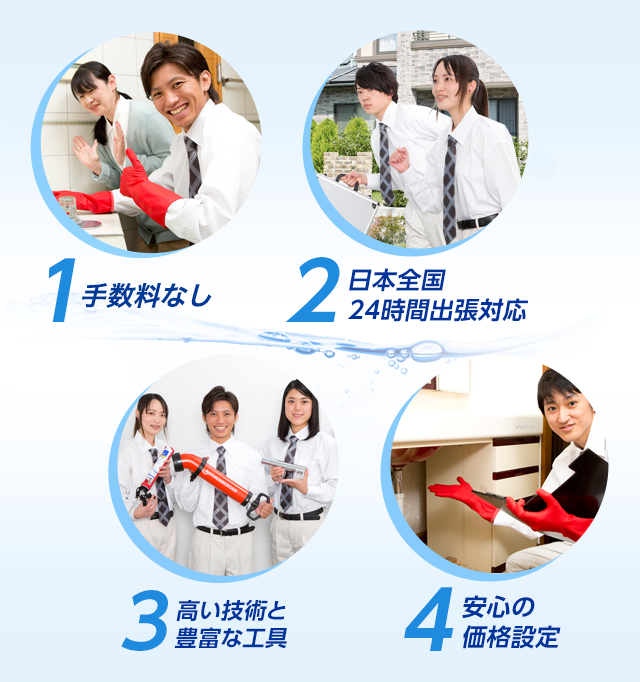 1 手数料なし

2 日本全国 24時間出張対応

3 高い技術と 豊富な工具

4 安心の 価格設定