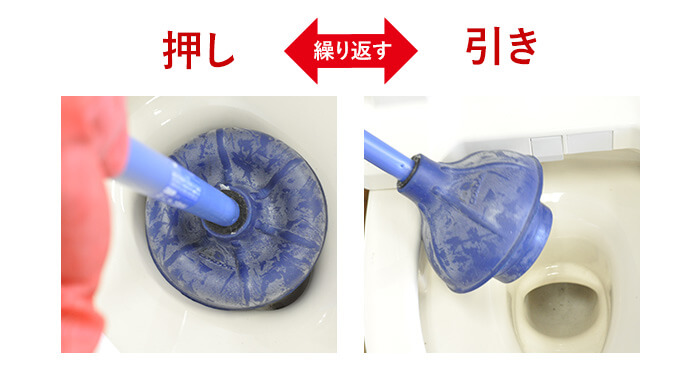 押し

繰り返す

引き