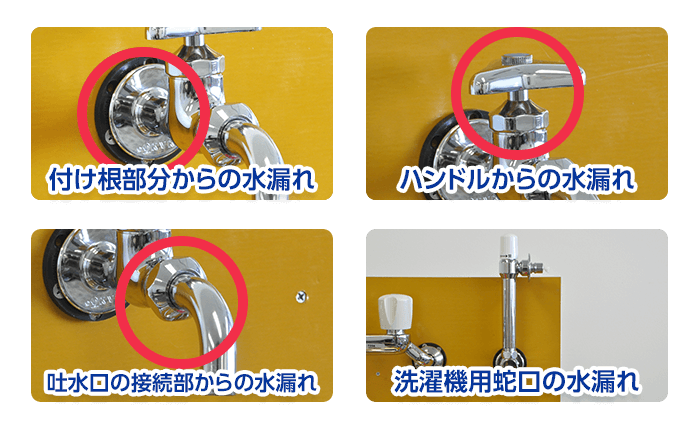 付け根部分からの水漏れ

ハンドルからの水漏れ

吐水口の接続部からの水漏れ

洗濯機用蛇口の水漏れ