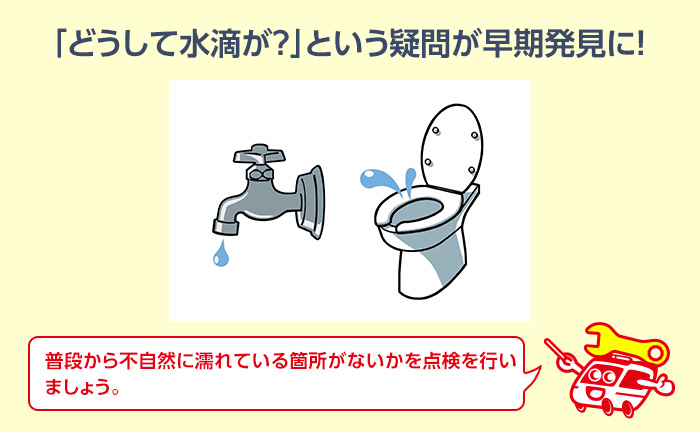 「どうして水滴が?」という疑問が早期発見に!

普段から不自然に濡れている箇所がないかを点検を行いましょう。