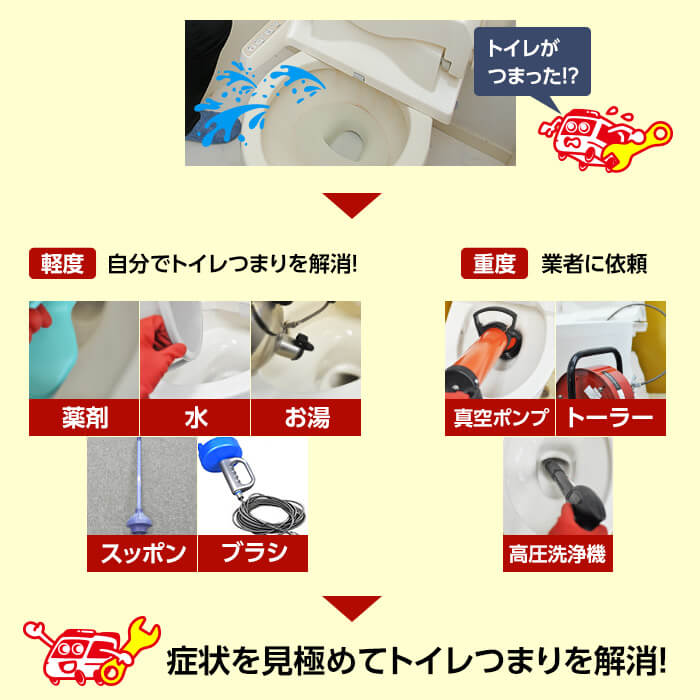 トイレが
つまった!?

軽度 自分でトイレつまりを解消!

薬剤 水 お湯

スッポン ブラシ

重度 業者に依頼

真空ポンプ トーラー

高圧洗浄機

症状を見極めてトイレつまりを解消!